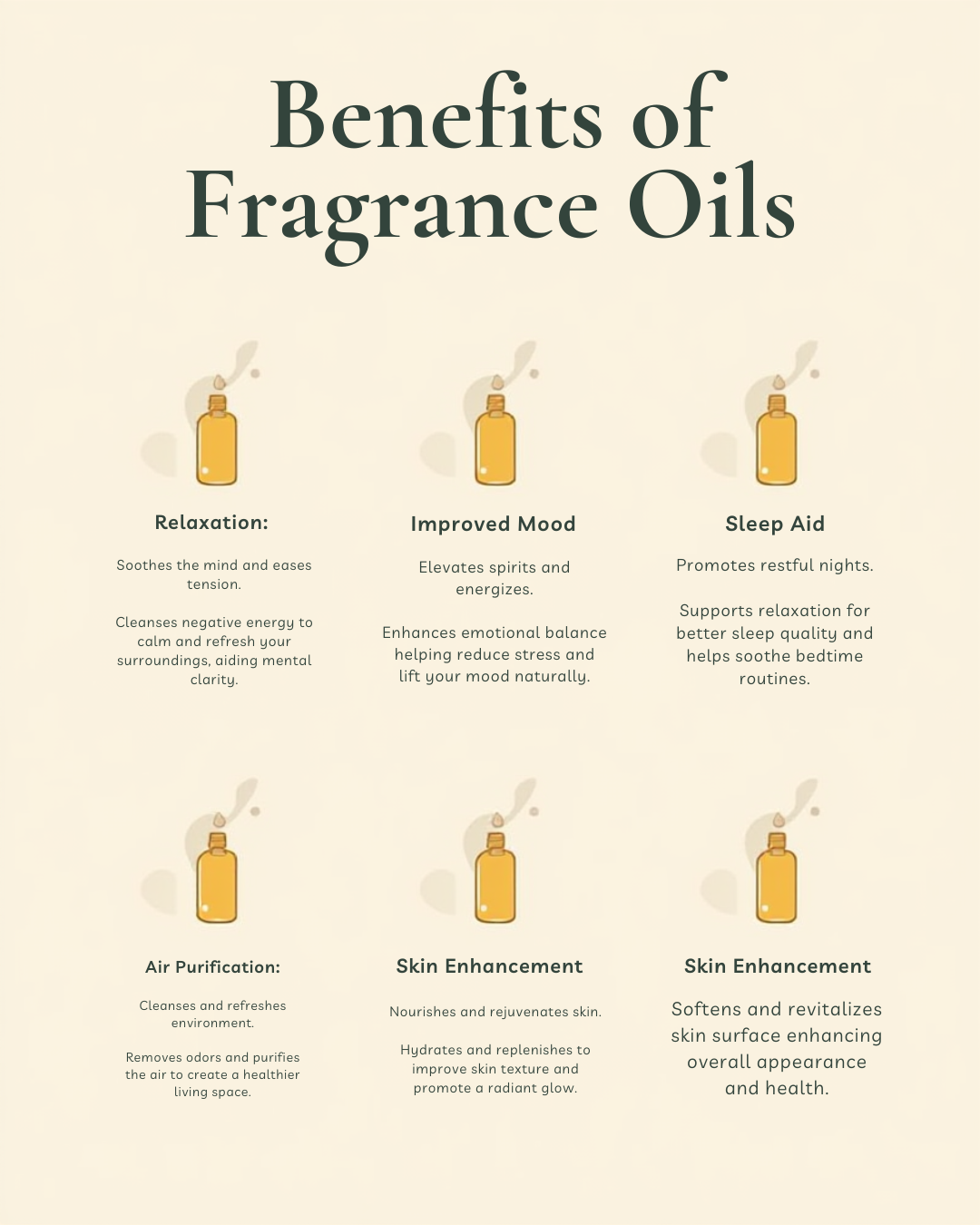 Benefits of Fragrance Oils

Relaxation:

Soothes the mind and eases tension.

Cleanses negative energy to calm and refresh your surroundings, aiding mental clarity.

Improved Mood

Elevates spirits and energizes.

Enhances emotional balance helping reduce stress and lift your mood naturally.

Sleep Aid

Promotes restful nights.

Supports relaxation for better sleep quality and helps soothe bedtime routines.

Air Purification:

Cleanses and refreshes environment.

Removes odors and purifies the air to create a healthier living space.

Skin Enhancement

Nourishes and rejuvenates skin.

Hydrates and replenishes to improve skin texture and promote a radiant glow.

Skin Enhancement

Softens and revitalizes skin surface enhancing overall appearance and health.